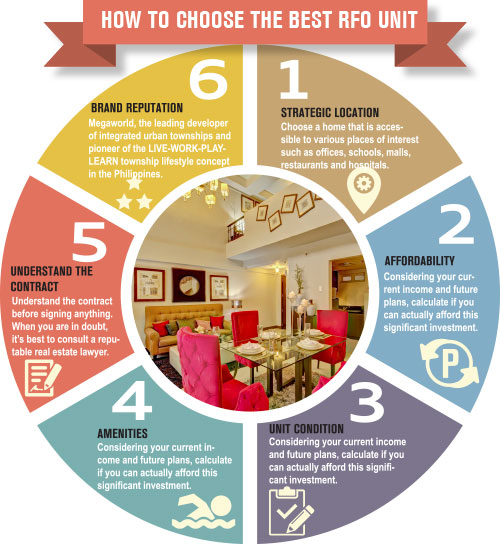 HOW TO CHOOSE THE BEST RFO UNIT

1

STRATEGIC LOCATION

Choose a home that is accessible to various places of interest such as offices, schools, malls, restaurants and hospitals.

2

AFFORDABILITY

Considering your current income and future plans, calculate if you can actually afford this significant investment.

P

3

UNIT CONDITION

Considering your current income and future plans, calculate if you can actually afford this significant investment.

4

AMENITIES

Considering your current income and future plans, calculate if you can actually afford this significant investment.

5

UNDERSTAND THE CONTRACT

Understand the contract before signing anything. When you are in doubt, it's best to consult a reputable real estate lawyer.

6

BRAND REPUTATION

Megaworld, the leading developer of integrated urban townships and pioneer of the LIVE-WORK-PLAY-LEARN township lifestyle concept in the Philippines.